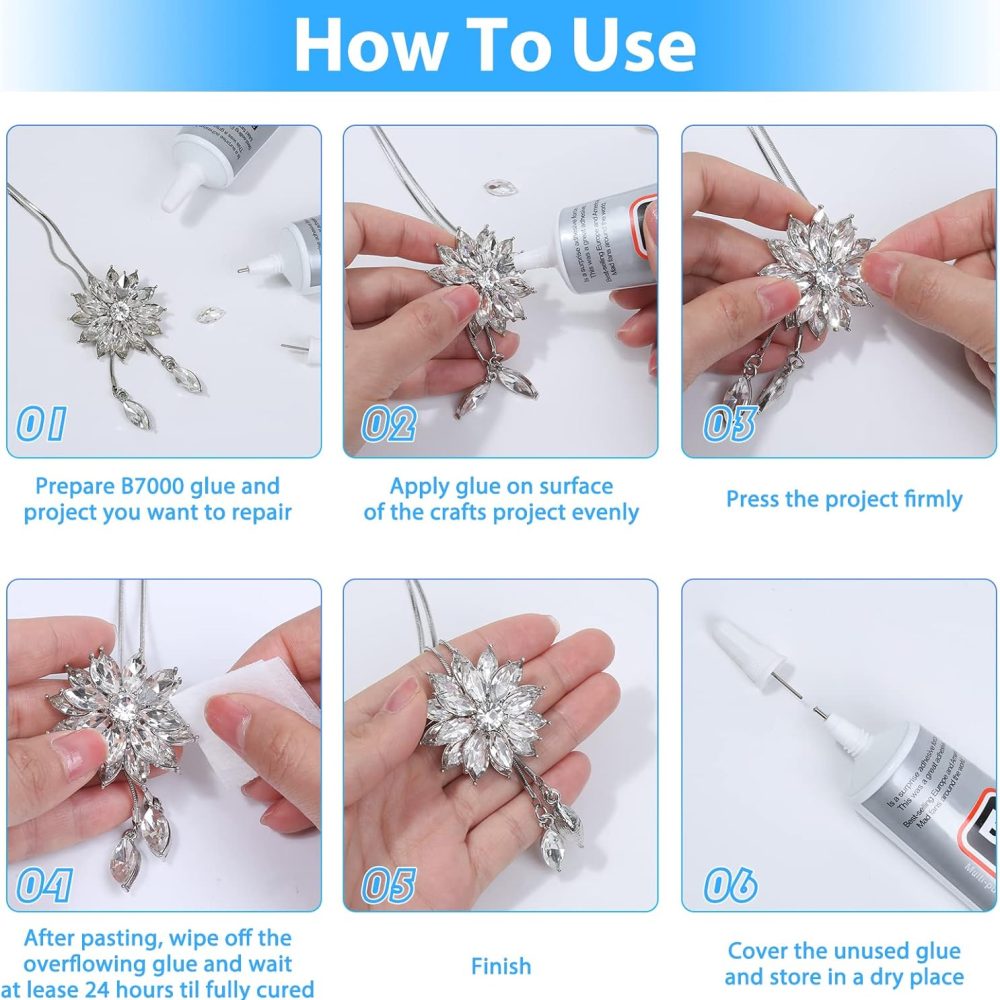 How To Use

01

Prepare B7000 glue and project you want to repair

02

Apply glue on surface of the crafts project evenly

03

Press the project firmly

04

After pasting, wipe off the overflowing glue and wait at lease 24 hours til fully cured

05

Finish

06

Cover the unused glue and store in a dry place